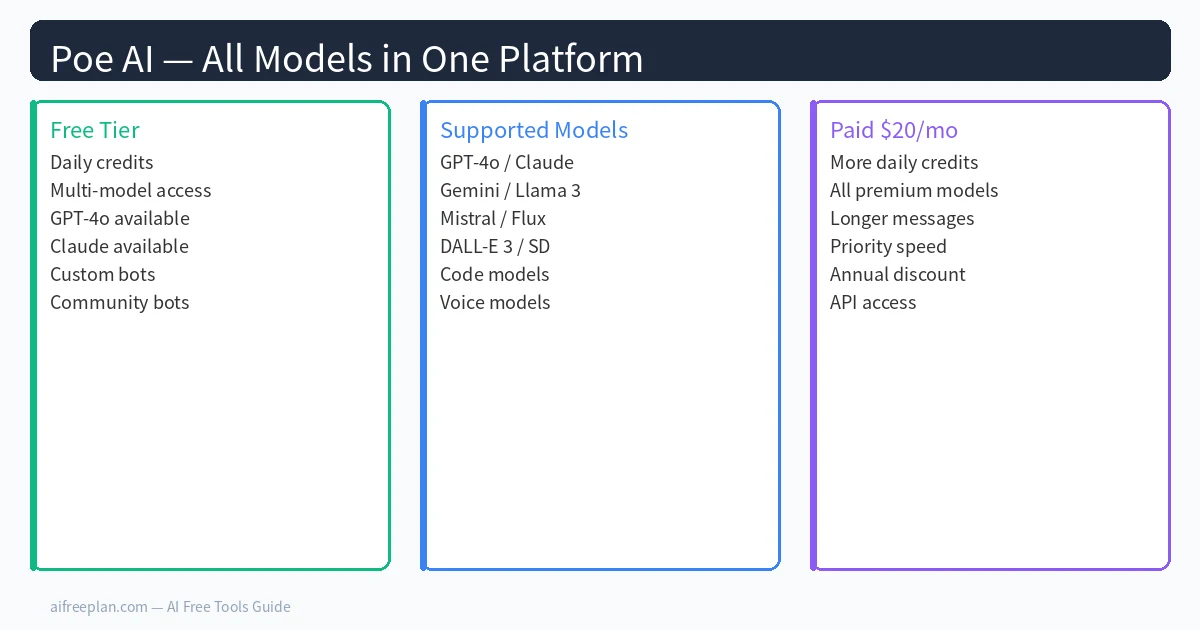 Poe AI — All Models in One Platform

Free Tier
Daily credits
Multi-model access
GPT-4o available
Claude available
Custom bots
Community bots

Supported Models
GPT-4o / Claude
Gemini / Llama 3
Mistral / Flux
DALL-E 3 / SD
Code models
Voice models

Paid $20/mo
More daily credits
All premium models
Longer messages
Priority speed
Annual discount
API access

aifreeplan.com — AI Free Tools Guide